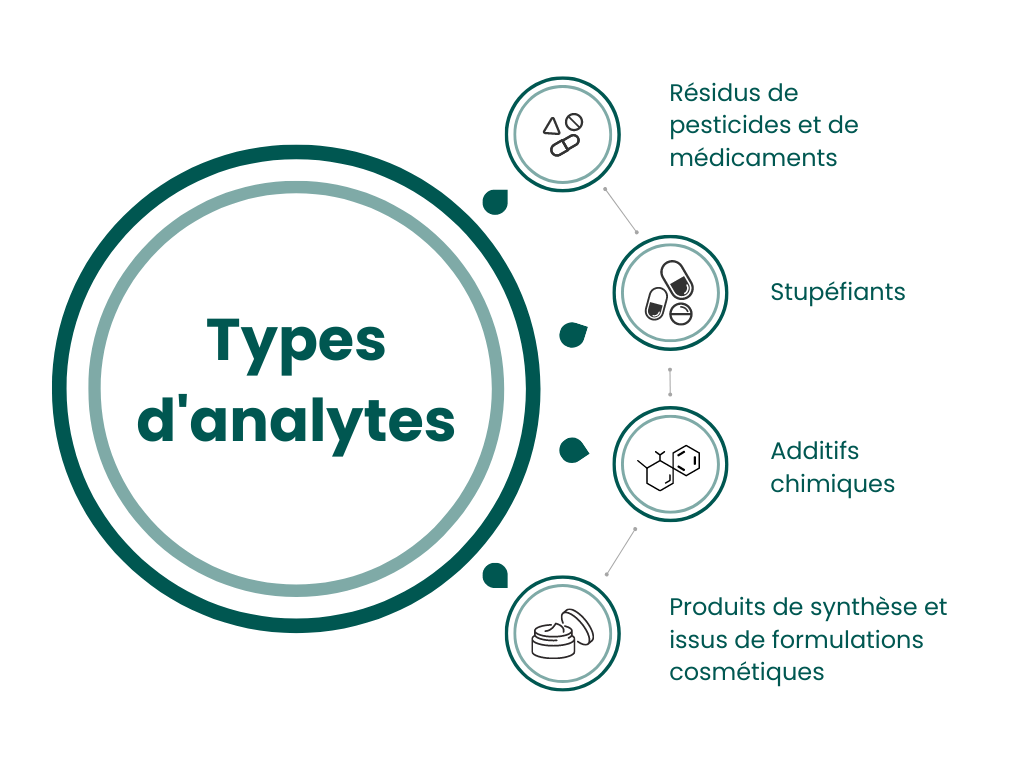 Types d'analytes

Résidus de pesticides et de médicaments

Stupéfiants

Additifs chimiques

Produits de synthèse et issus de formulations cosmétiques