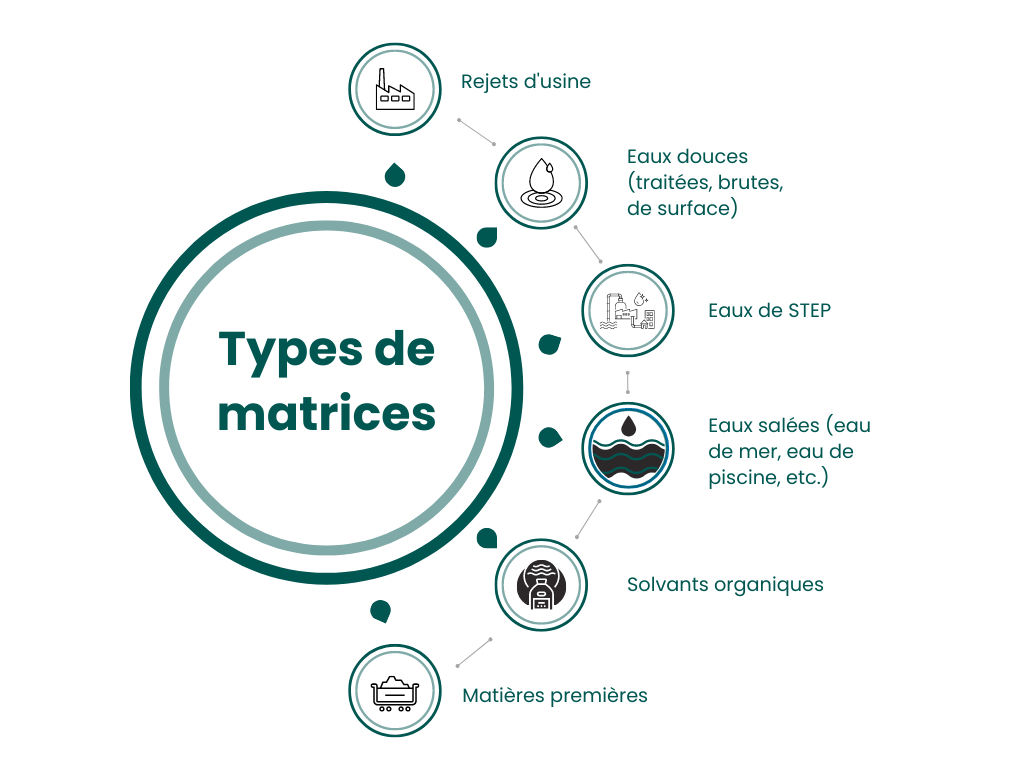 Types de matrices

Rejets d'usine

Eaux douces (traitées, brutes, de surface)

Eaux de STEP

Eaux salées (eau de mer, eau de piscine, etc.)

Solvants organiques

Matières premières